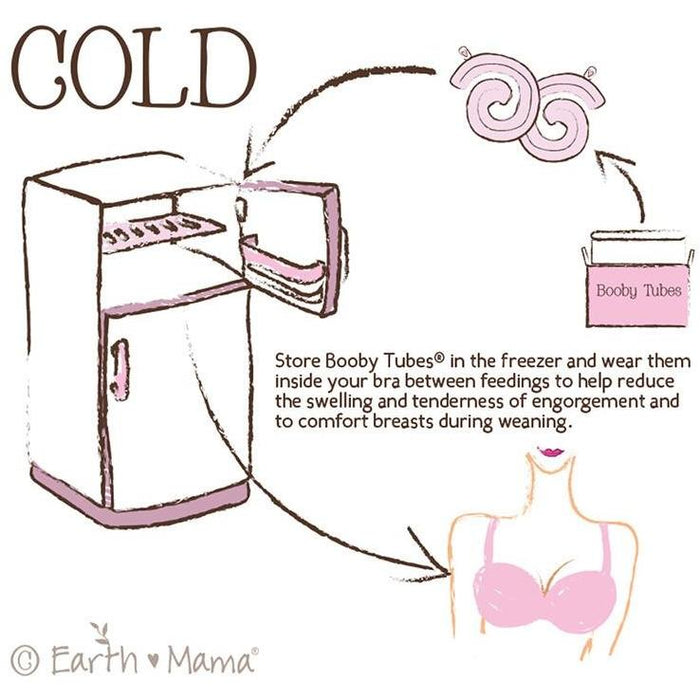 COLD

Booby Tubes

Store Booby Tubes® in the freezer and wear them inside your bra between feedings to help reduce the swelling and tenderness of engorgement and to comfort breasts during weaning.

© Earth ♥ Mama®